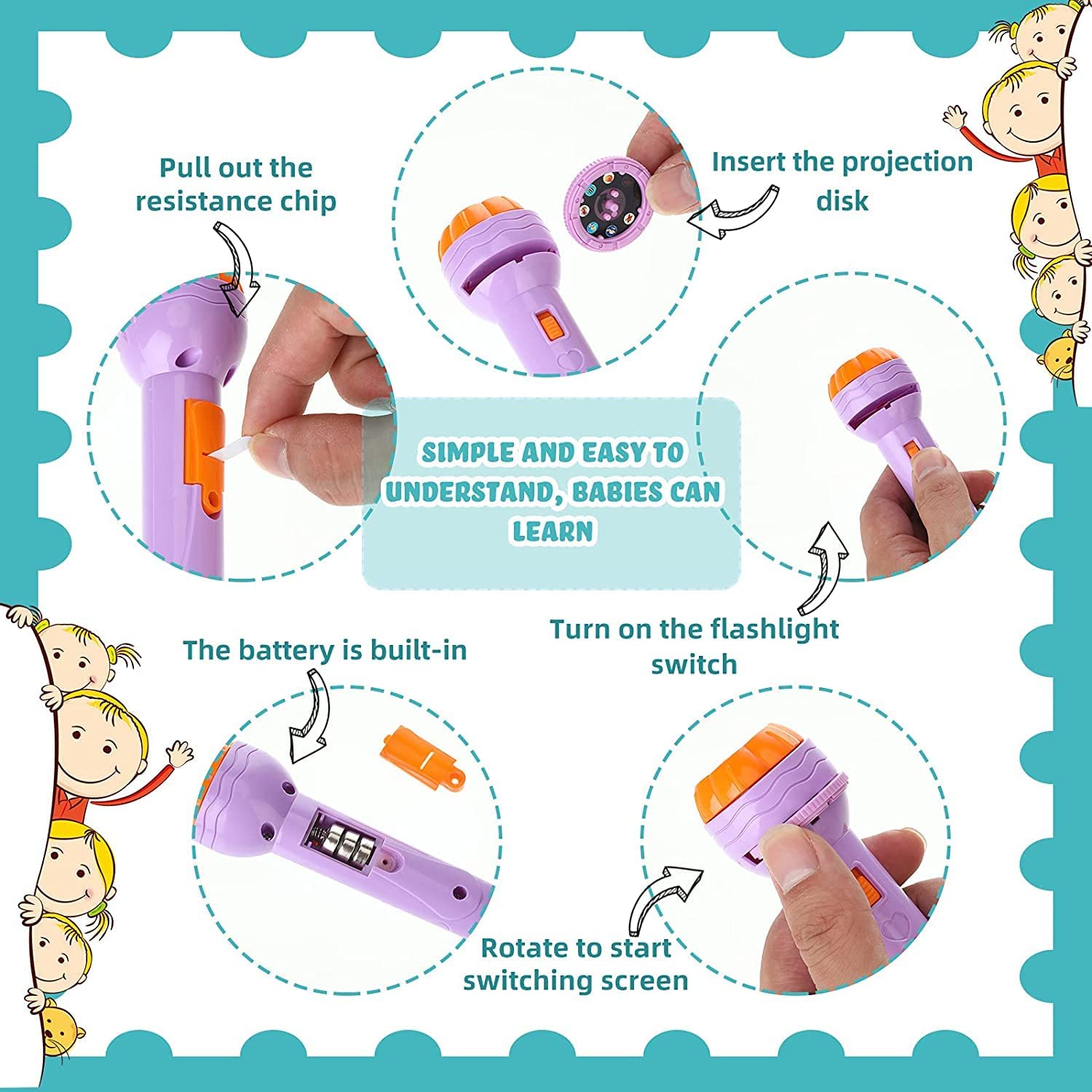 Pull out the resistance chip

Insert the projection disk

SIMPLE AND EASY TO UNDERSTAND, BABIES CAN LEARN

Turn on the flashlight switch

The battery is built-in

Rotate to start switching screen